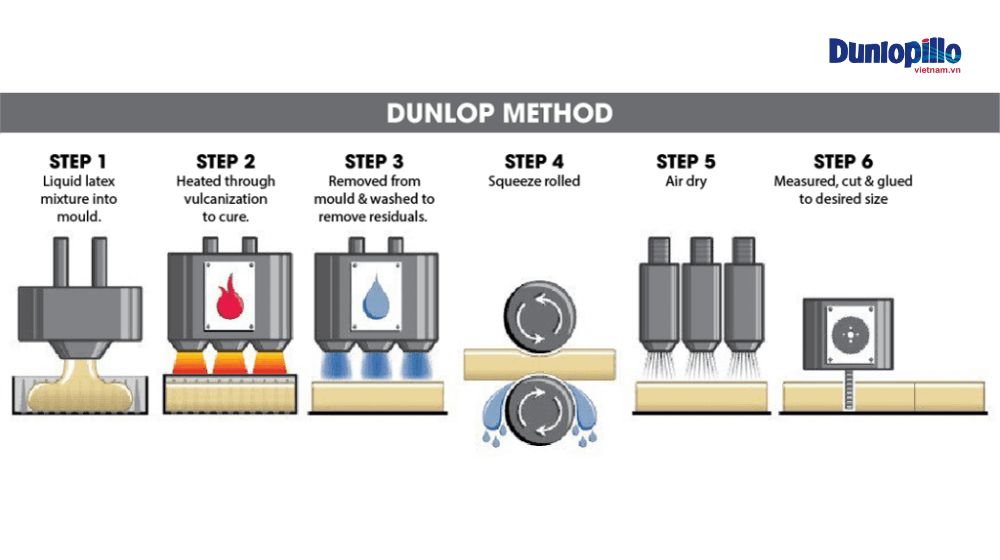 Dunlopillo
vietnam.vn

DUNLOP METHOD

STEP 1
Liquid latex mixture into mould.

STEP 2
Heated through vulcanization to cure.

STEP 3
Removed from mould & washed to remove residuals.

STEP 4
Squeeze rolled

STEP 5
Air dry

STEP 6
Measured, cut & glued to desired size